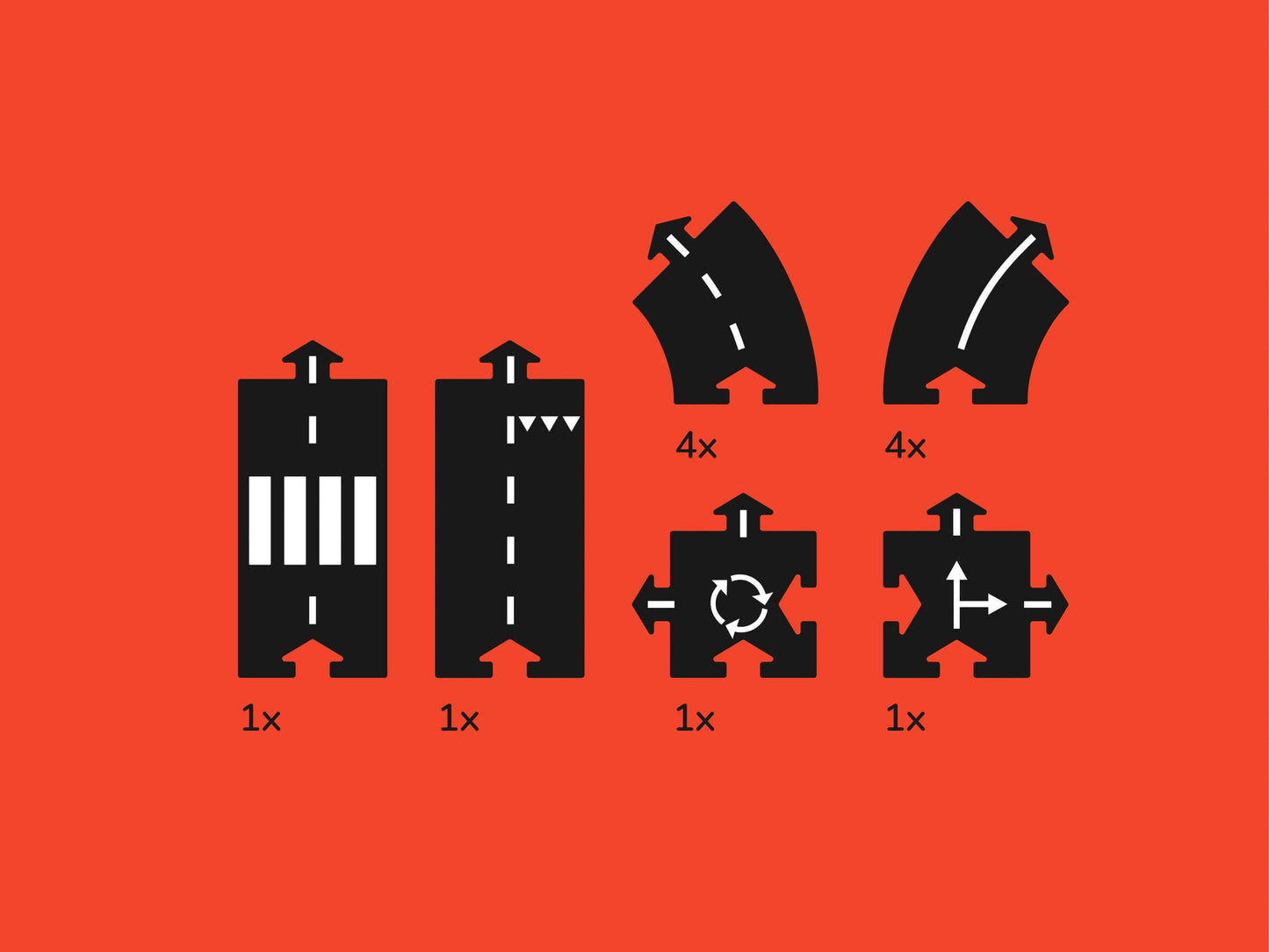 4x

4x

1x

1x

1x

1x